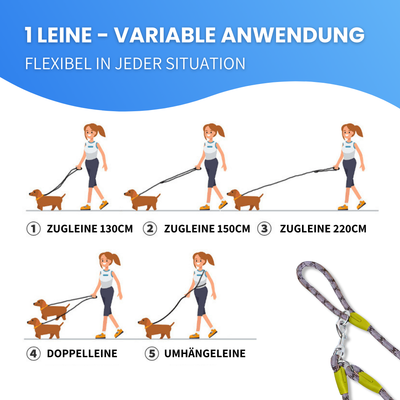 1 LEINE - VARIABLE ANWENDUNG

FLEXIBEL IN JEDER SITUATION

① ZUGLEINE 130CM ② ZUGLEINE 150CM ③ ZUGLEINE 220CM

④ DOPPELLEINE ⑤ UMHÄNGELEINE