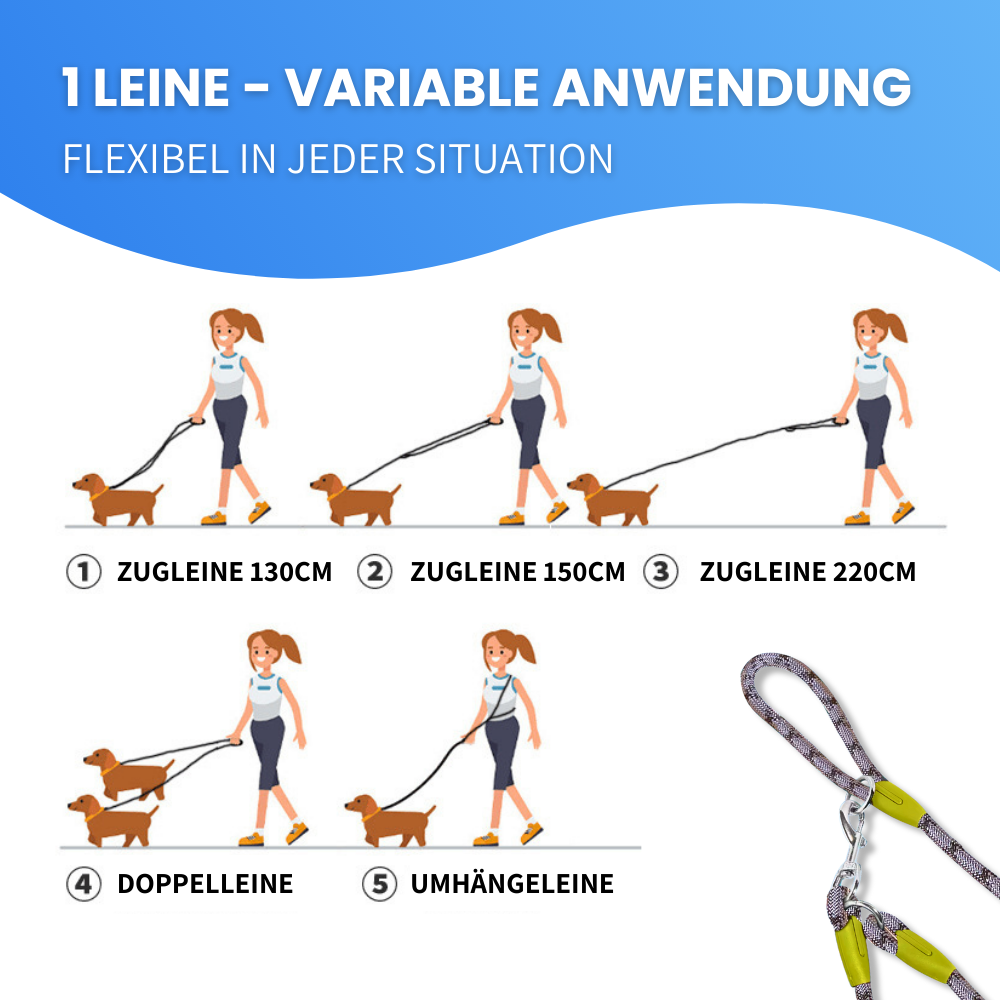 1 LEINE - VARIABLE ANWENDUNG

FLEXIBEL IN JEDER SITUATION

① ZUGLEINE 130CM ② ZUGLEINE 150CM ③ ZUGLEINE 220CM

④ DOPPELLEINE ⑤ UMHÄNGELEINE